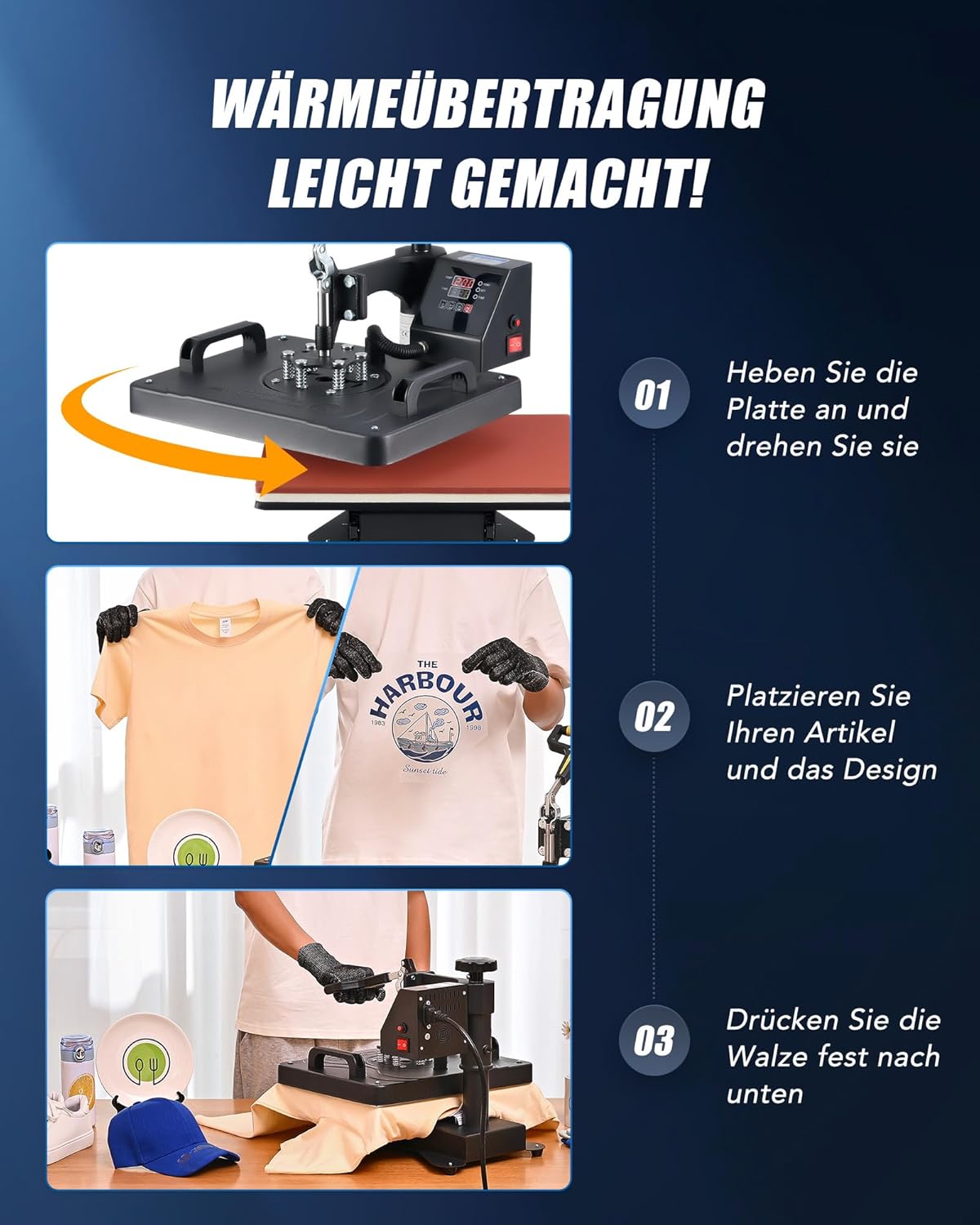 WÄRMEÜBERTRAGUNG LEICHT GEMACHT!

01 Heben Sie die Platte an und drehen Sie sie

THE HARBOUR 1983 1998 Sunset tide

02 Platzieren Sie Ihren Artikel und das Design

03 Drücken Sie die Walze fest nach unten